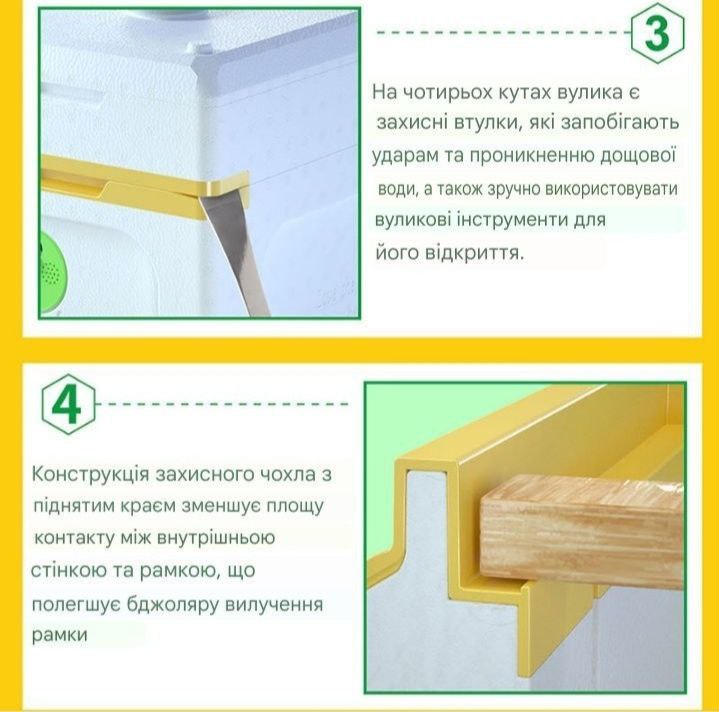 3

На чотирьох кутах вулика є захисні втулки, які запобігають ударам та проникненню дощової води, а також зручно використовувати вуликові інструменти для його відкриття.

4

Конструкція захисного чохла з піднятим краєм зменшує площу контакту між внутрішньою стінкою та рамкою, що полегшує бджоляру вилучення рамки