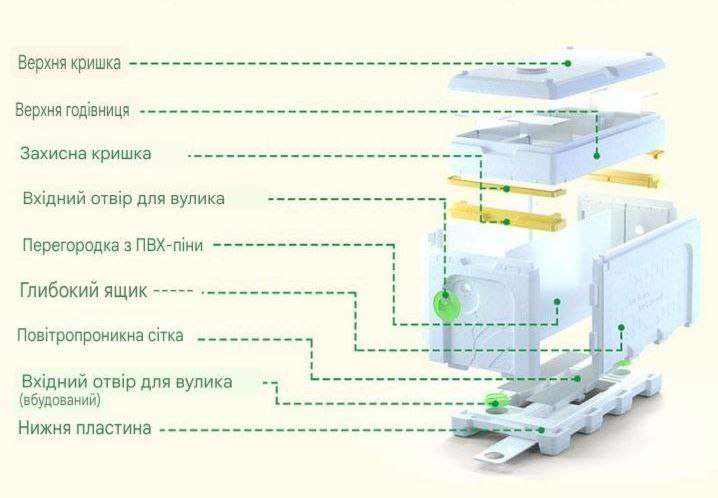 Верхня кришка

Верхня годівниця

Захисна кришка

Вхідний отвір для вулика

Перегородка з ПВХ-піни

Глибокий ящик

Повітропроникна сітка

Вхідний отвір для вулика (вбудований)

Нижня пластина