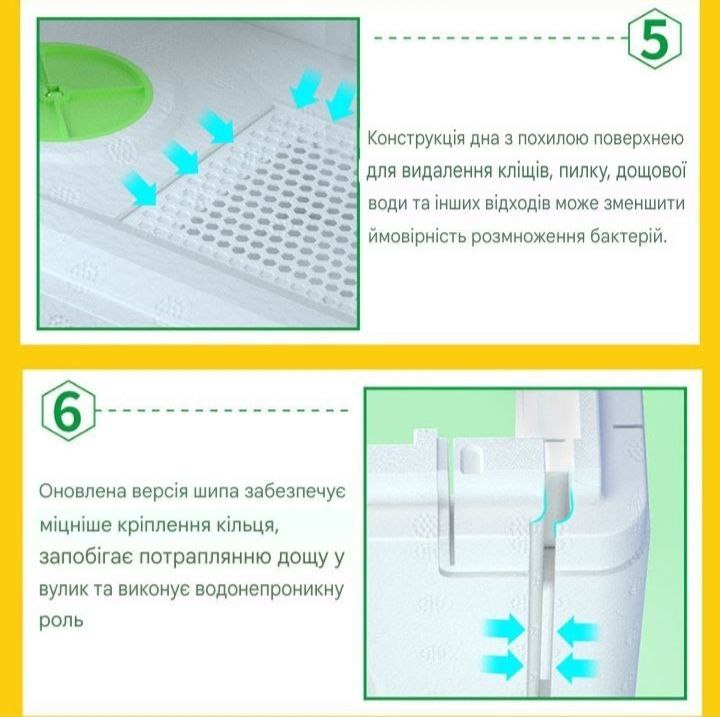 5

Конструкція дна з похилою поверхнею для видалення кліщів, пилку, дощової води та інших відходів може зменшити ймовірність розмноження бактерій.

6

Оновлена версія шипа забезпечує міцніше кріплення кільця, запобігає потраплянню дощу у вулик та виконує водонепроникну роль