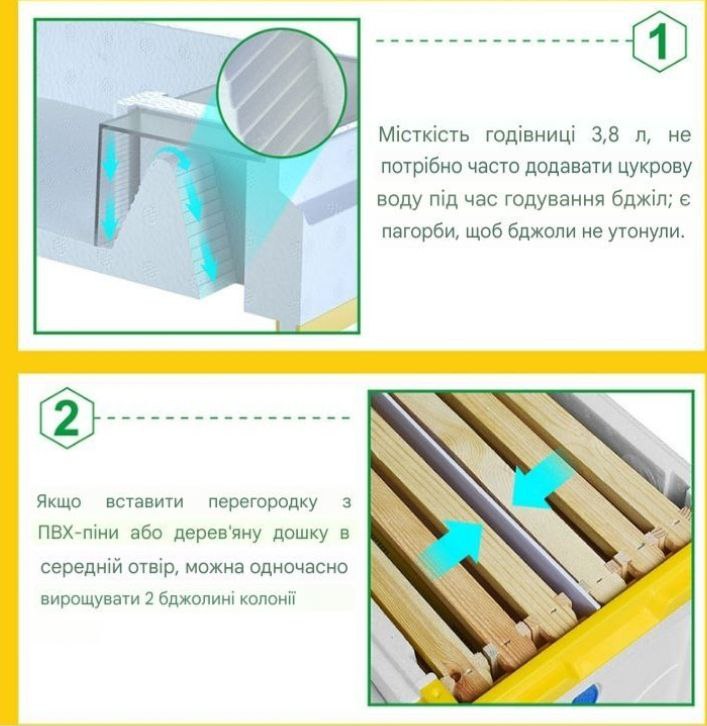 1

Місткість годівниці 3,8 л, не потрібно часто додавати цукрову воду під час годування бджіл; є пагорби, щоб бджоли не утонули.

2

Якщо вставити перегородку з ПВХ-піни або дерев'яну дошку в середній отвір, можна одночасно вирощувати 2 бджолині колонії